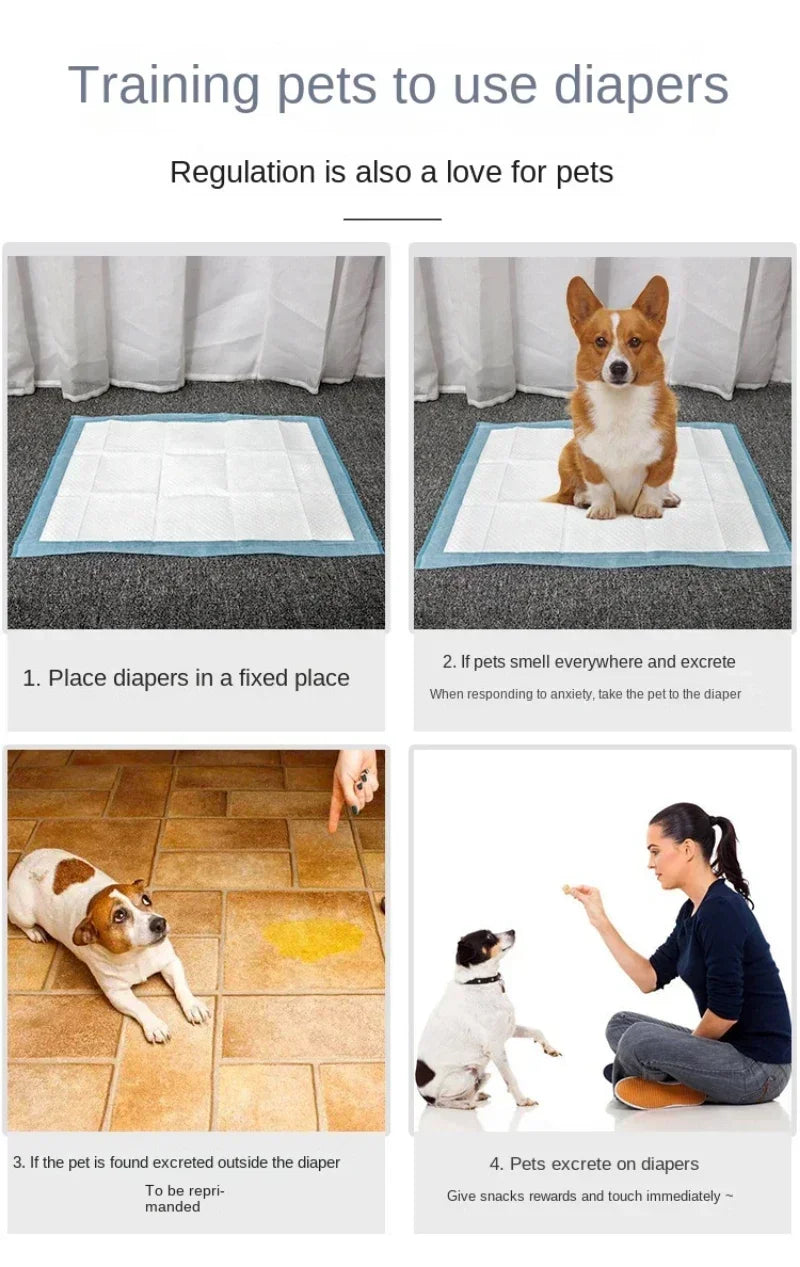 Training pets to use diapers

Regulation is also a love for pets

1. Place diapers in a fixed place

2. If pets smell everywhere and excrete

When responding to anxiety, take the pet to the diaper

3. If the pet is found excreted outside the diaper

To be reprimanded

4. Pets excrete on diapers

Give snacks rewards and touch immediately ~