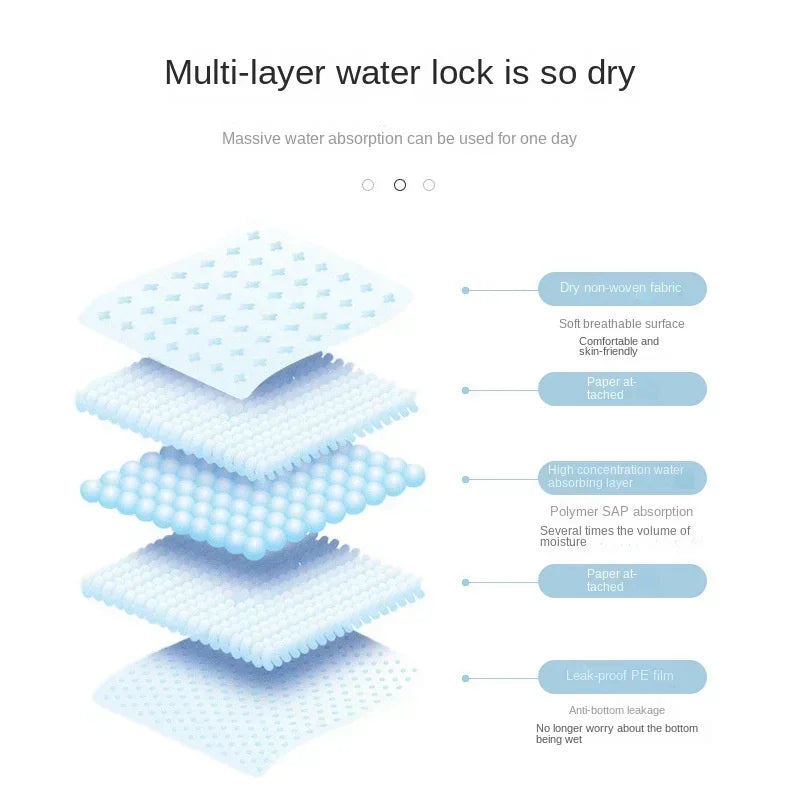 Multi-layer water lock is so dry

Massive water absorption can be used for one day

Dry non-woven fabric

Soft breathable surface

Comfortable and skin-friendly

Paper attached

High concentration water absorbing layer

Polymer SAP absorption

Several times the volume of moisture

Paper attached

Leak-proof PE film

Anti-bottom leakage

No longer worry about the bottom being wet